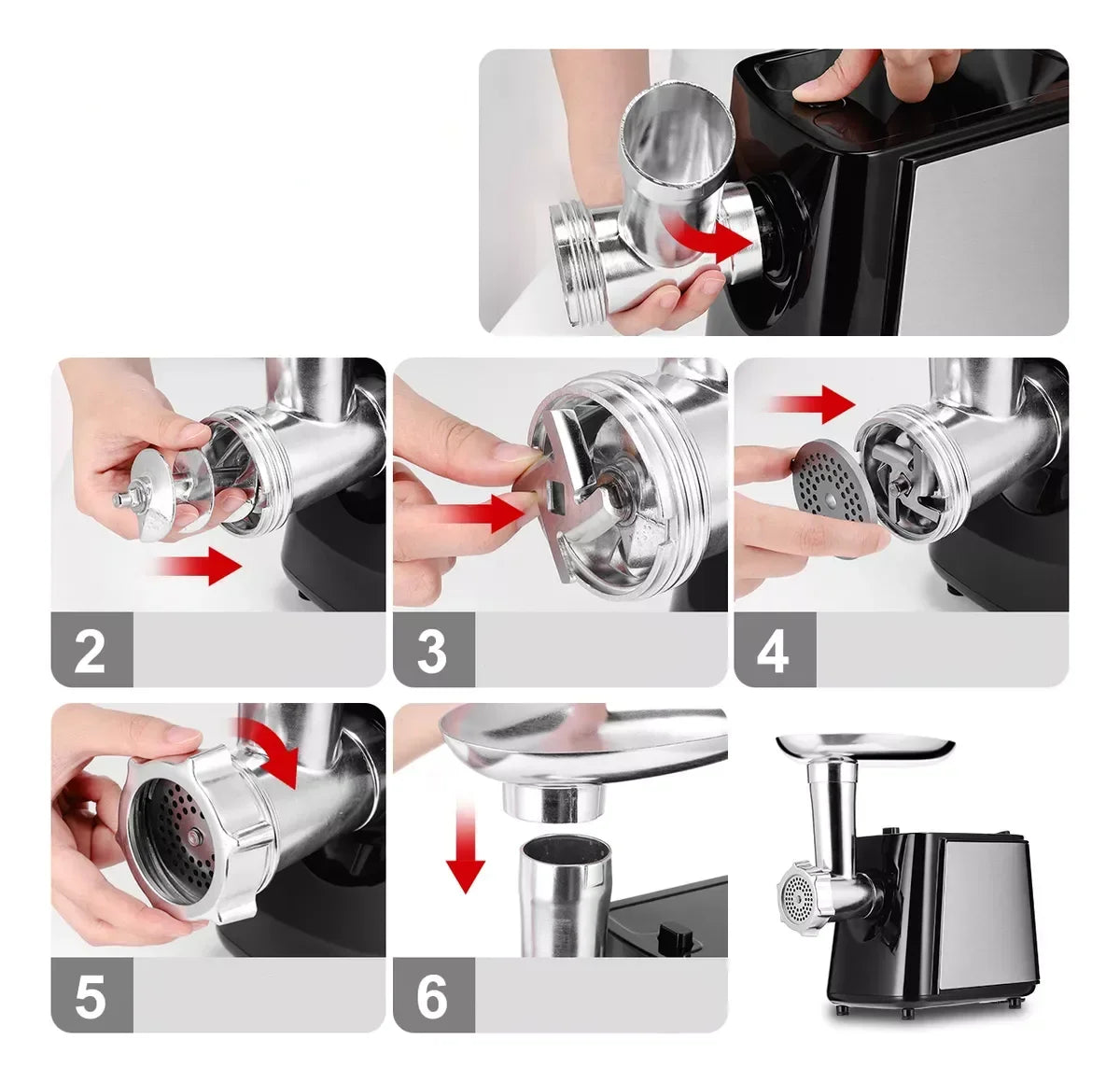 2

3

4

5

6