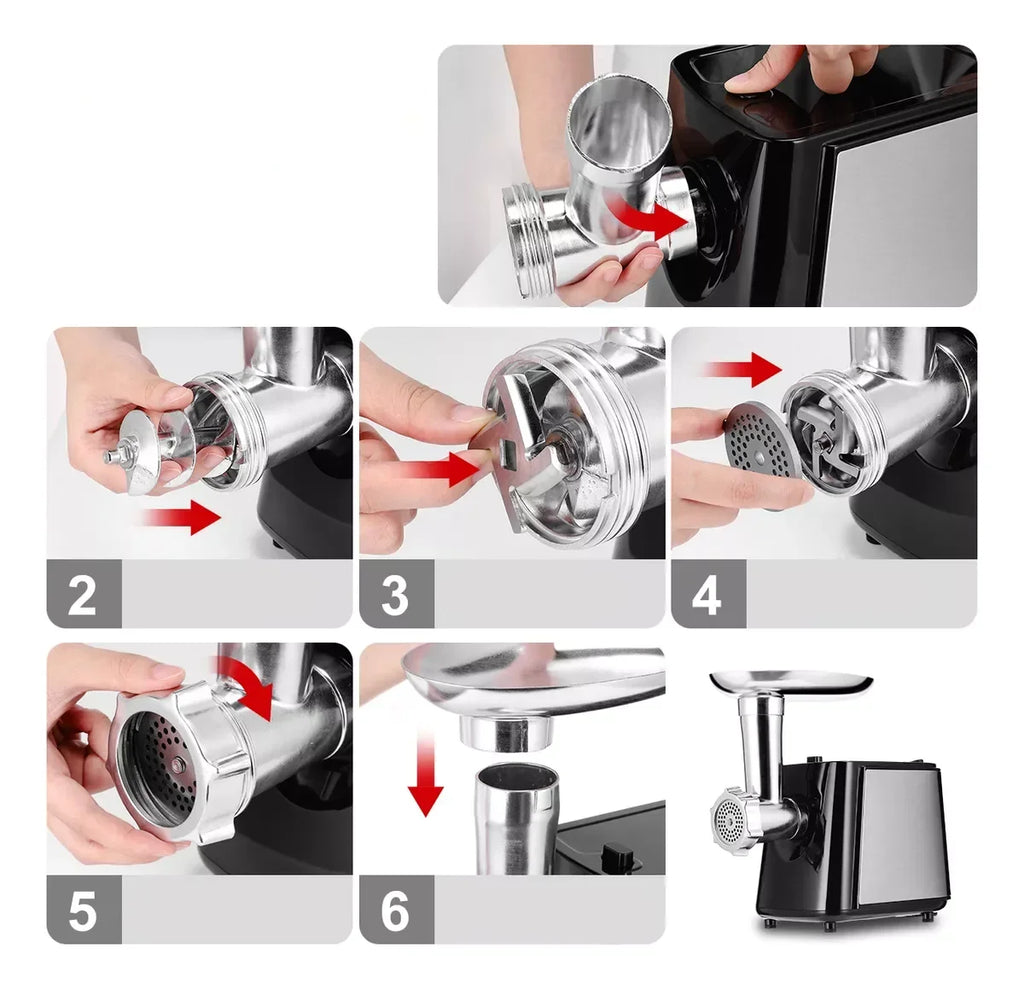 2

3

4

5

6