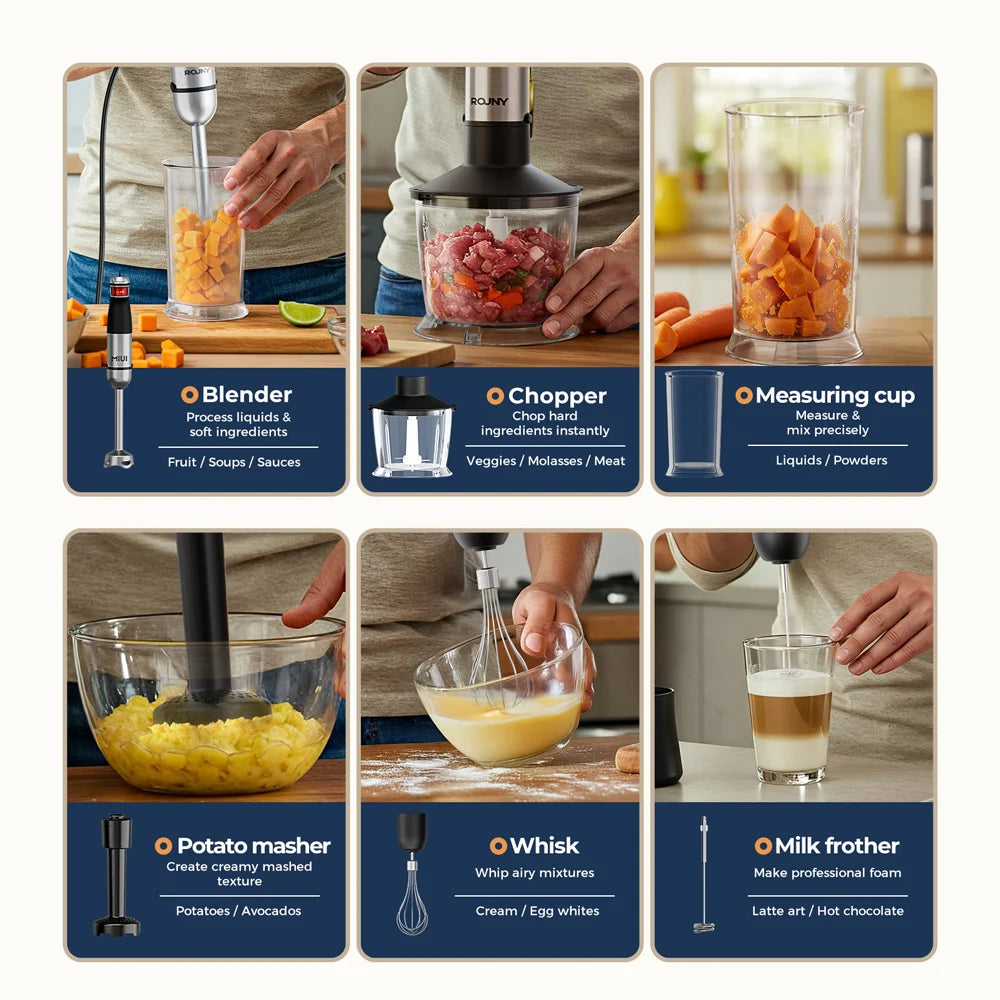 ROJNY

MIUI

Blender
Process liquids & soft ingredients
Fruit / Soups / Sauces

ROJNY

Chopper
Chop hard ingredients instantly
Veggies / Molasses / Meat

Measuring cup
Measure & mix precisely
Liquids / Powders

Potato masher
Create creamy mashed texture
Potatoes / Avocados

Whisk
Whip airy mixtures
Cream / Egg whites

Milk frother
Make professional foam
Latte art / Hot chocolate