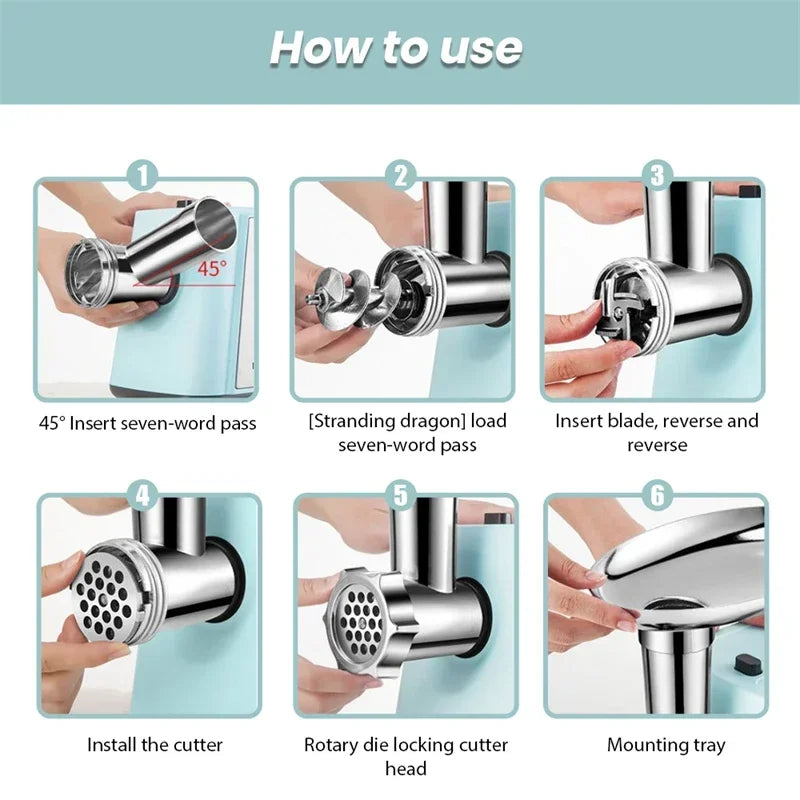 How to use

1

45°

45° Insert seven-word pass

2

[Stranding dragon] load seven-word pass

3

Insert blade, reverse and reverse

4

Install the cutter

5

Rotary die locking cutter head

6

Mounting tray